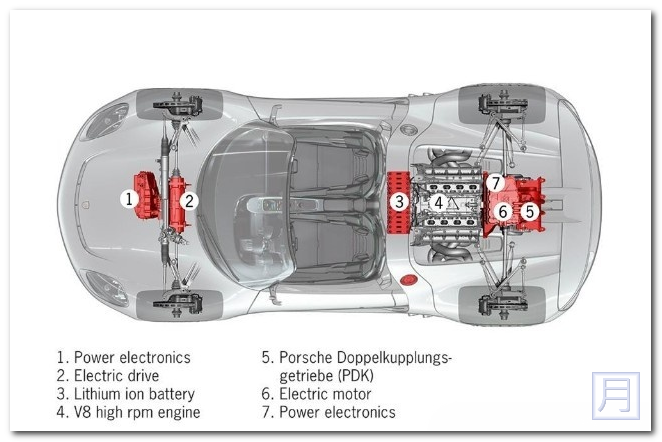 1
2
3
4
7
6
5

1. Power electronics
2. Electric drive
3. Lithium ion battery
4. V8 high rpm engine

5. Porsche Doppelkupplungsgetriebe (PDK)
6. Electric motor
7. Power electronics

月